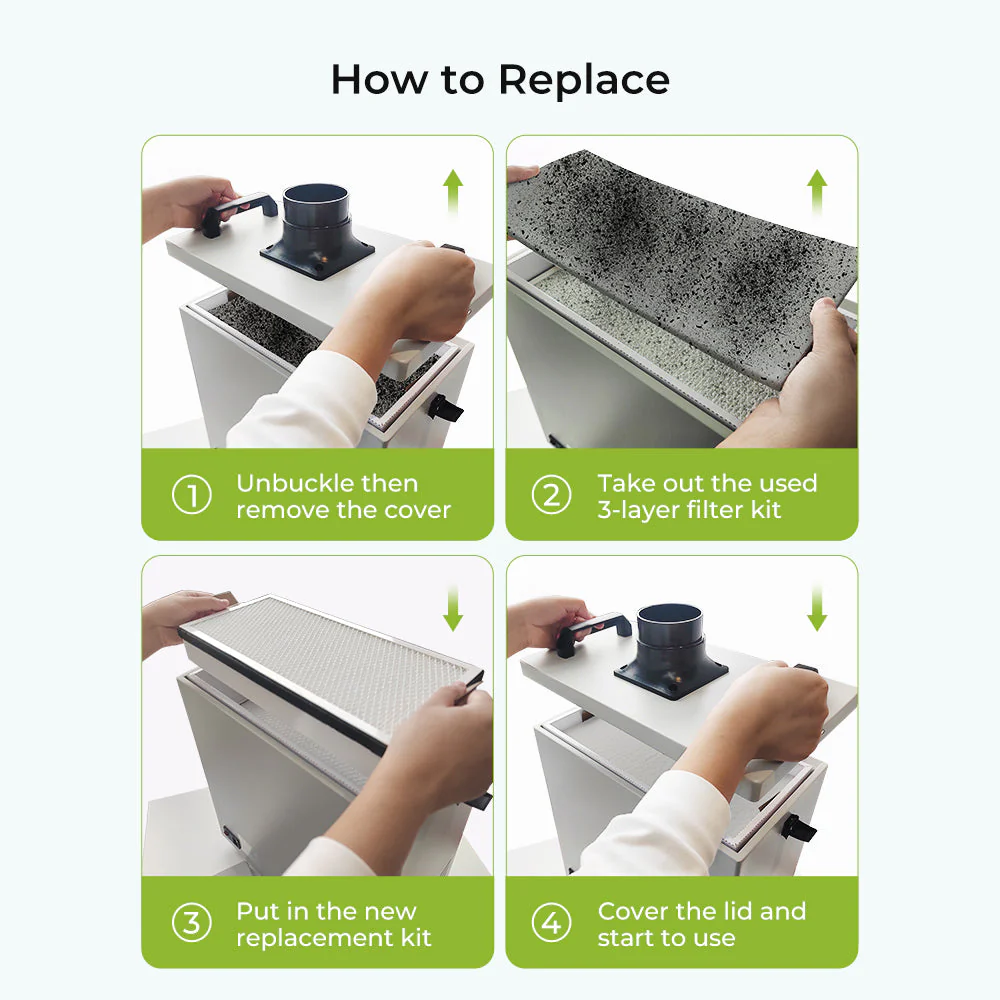 How to Replace

① Unbuckle then remove the cover

② Take out the used 3-layer filter kit

③ Put in the new replacement kit

④ Cover the lid and start to use